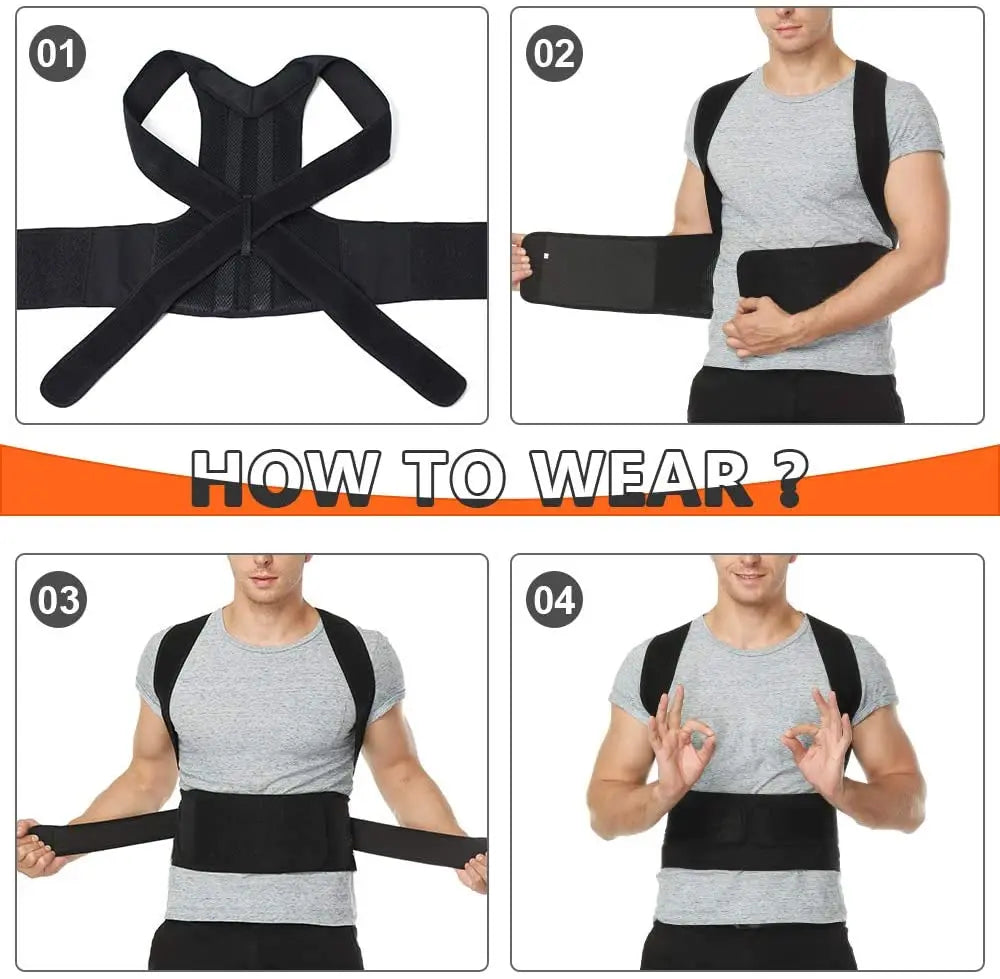 01

02

HOW TO WEAR ?

03

04